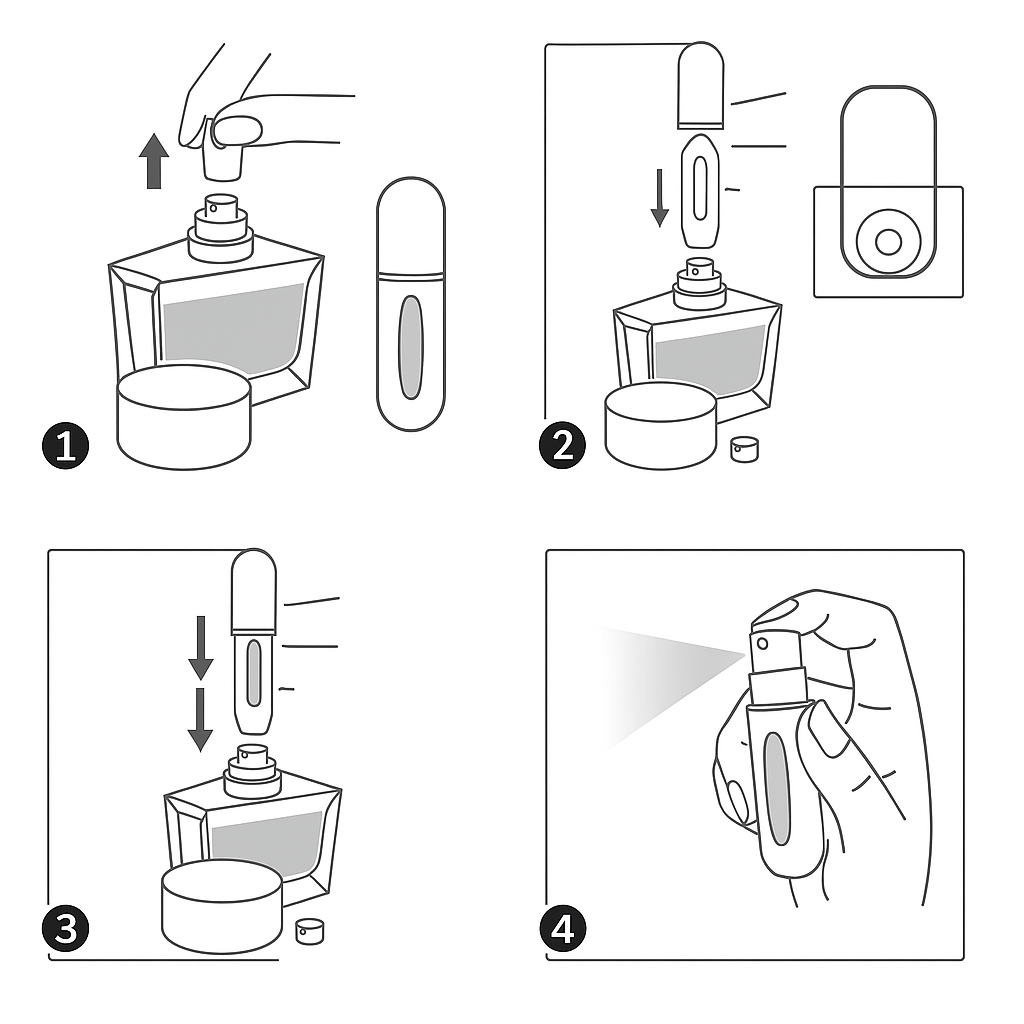 1

2

3

4