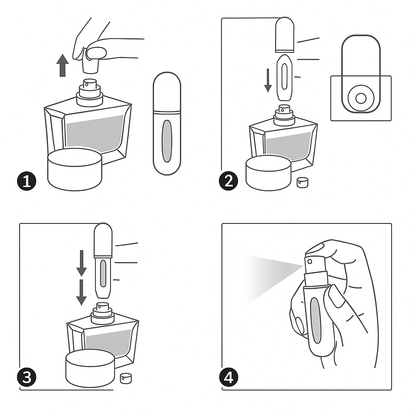 1

2

3

4